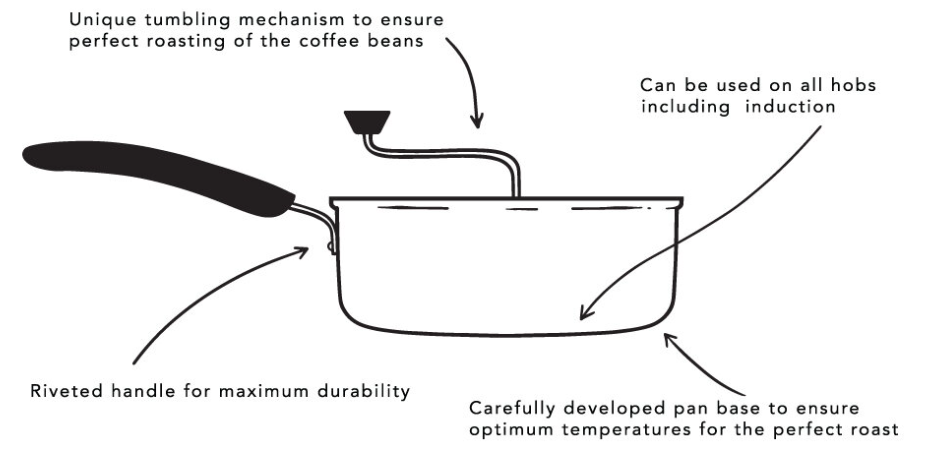 Unique tumbling mechanism to ensure perfect roasting of the coffee beans

Can be used on all hobs including induction

Riveted handle for maximum durability

Carefully developed pan base to ensure optimum temperatures for the perfect roast