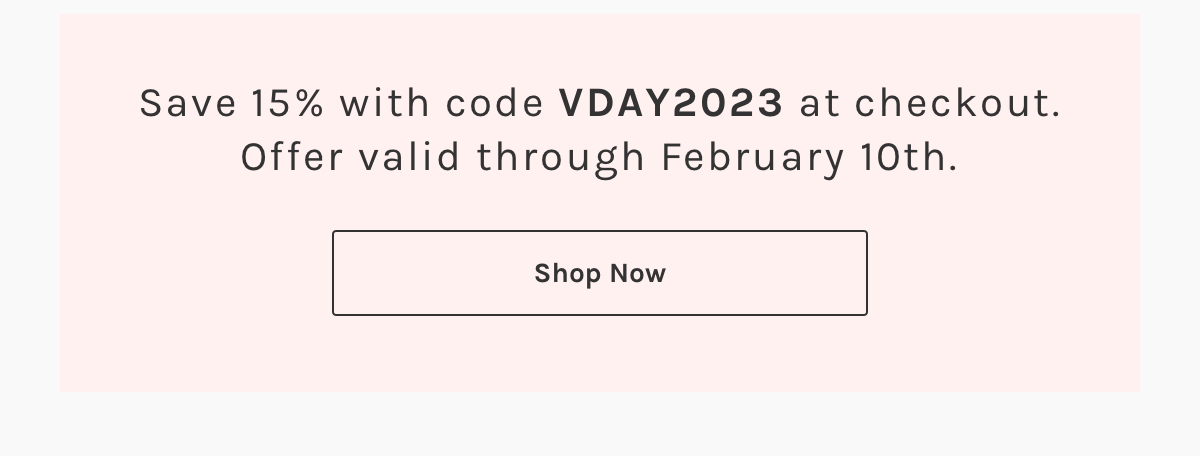 Save 15% with code VDAY2023 at checkout.
Offer valid through February 10th.

Shop Now