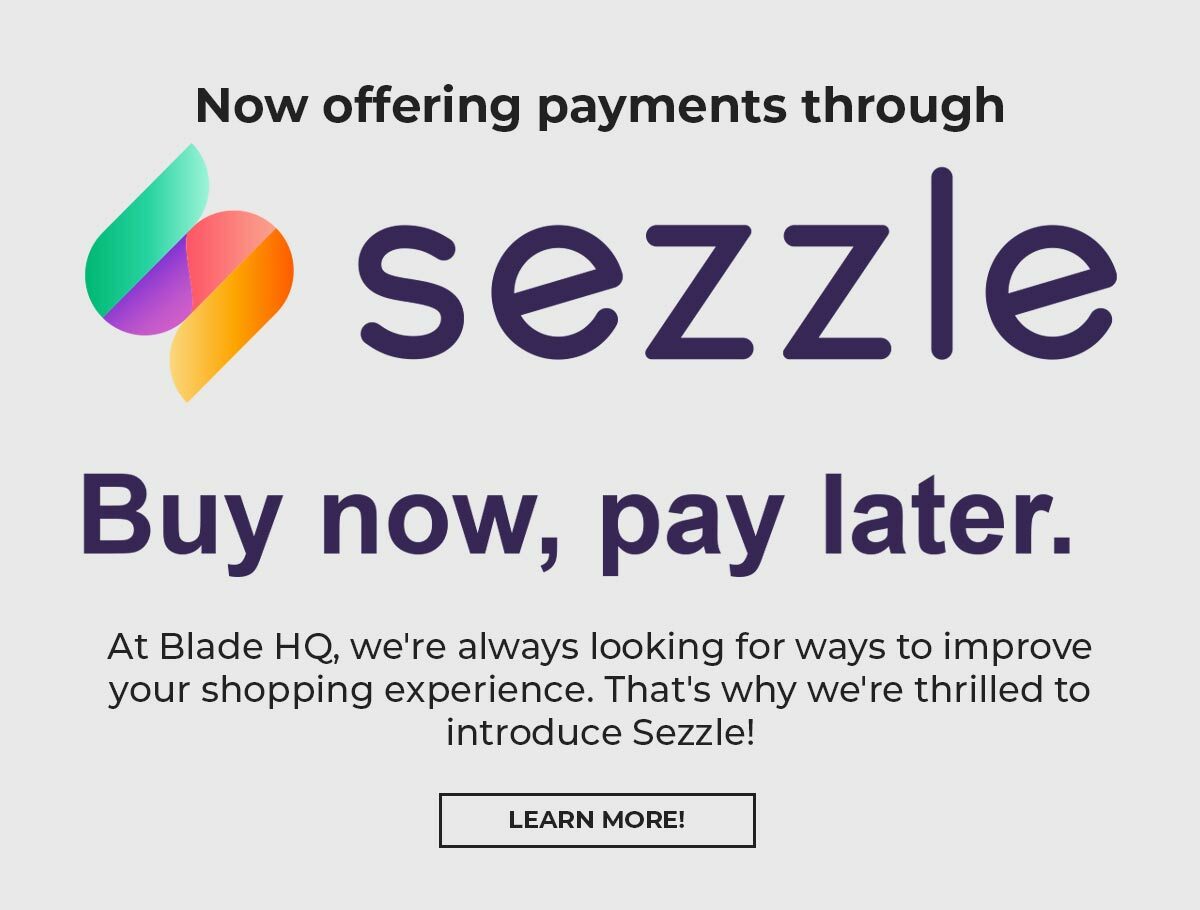 Now offering payments through

sezzle

Buy now, pay later.

At Blade HQ, we're always looking for ways to improve your shopping experience. That's why we're thrilled to introduce Sezzle!

LEARN MORE!