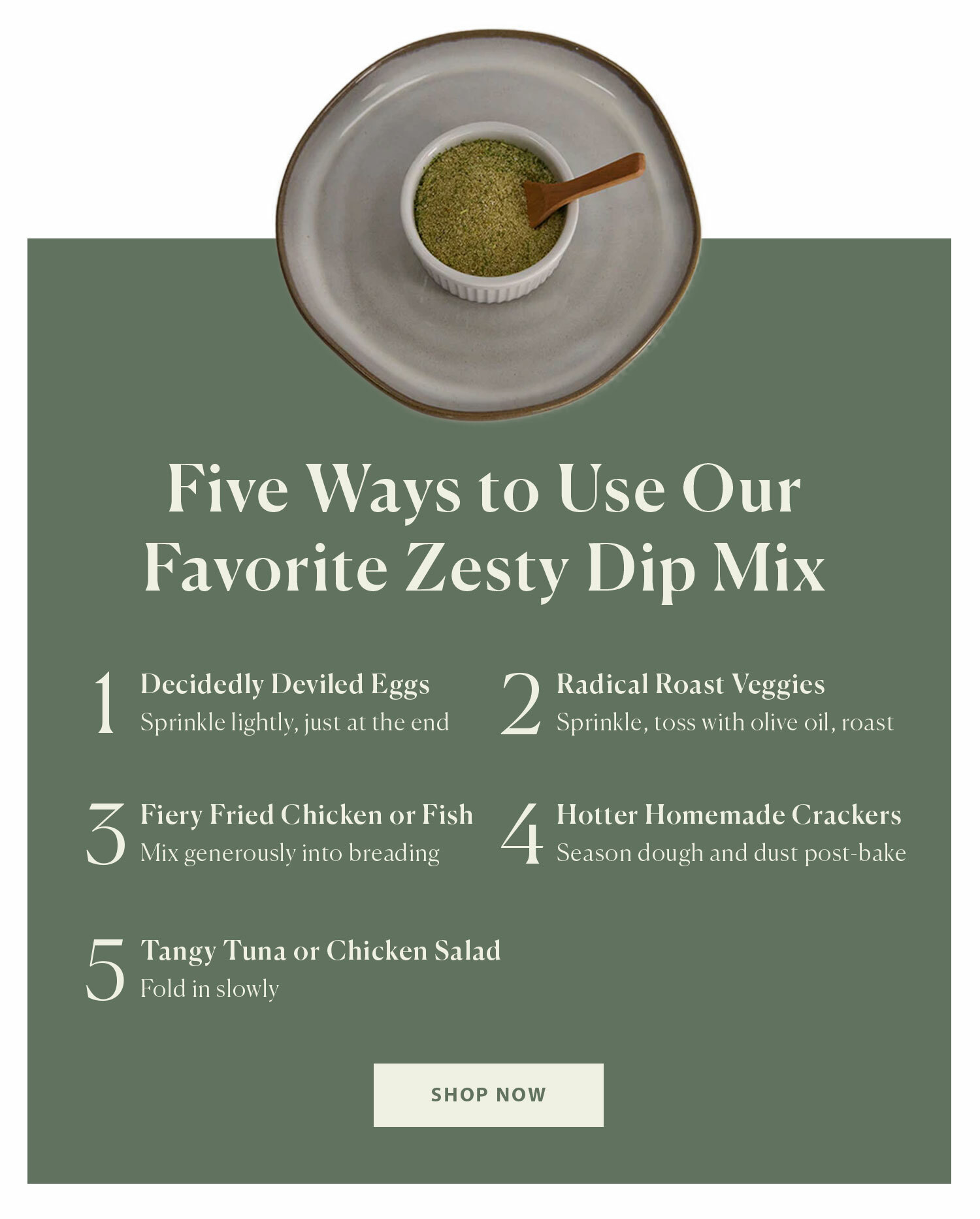 Five Ways to Use Our Favorite Zesty Dip Mix

1 Decidedly Deviled Eggs
Sprinkle lightly, just at the end

2 Radical Roast Veggies
Sprinkle, toss with olive oil, roast

3 Fiery Fried Chicken or Fish
Mix generously into breading

4 Hotter Homemade Crackers
Season dough and dust post-bake

5 Tangy Tuna or Chicken Salad
Fold in slowly

SHOP NOW