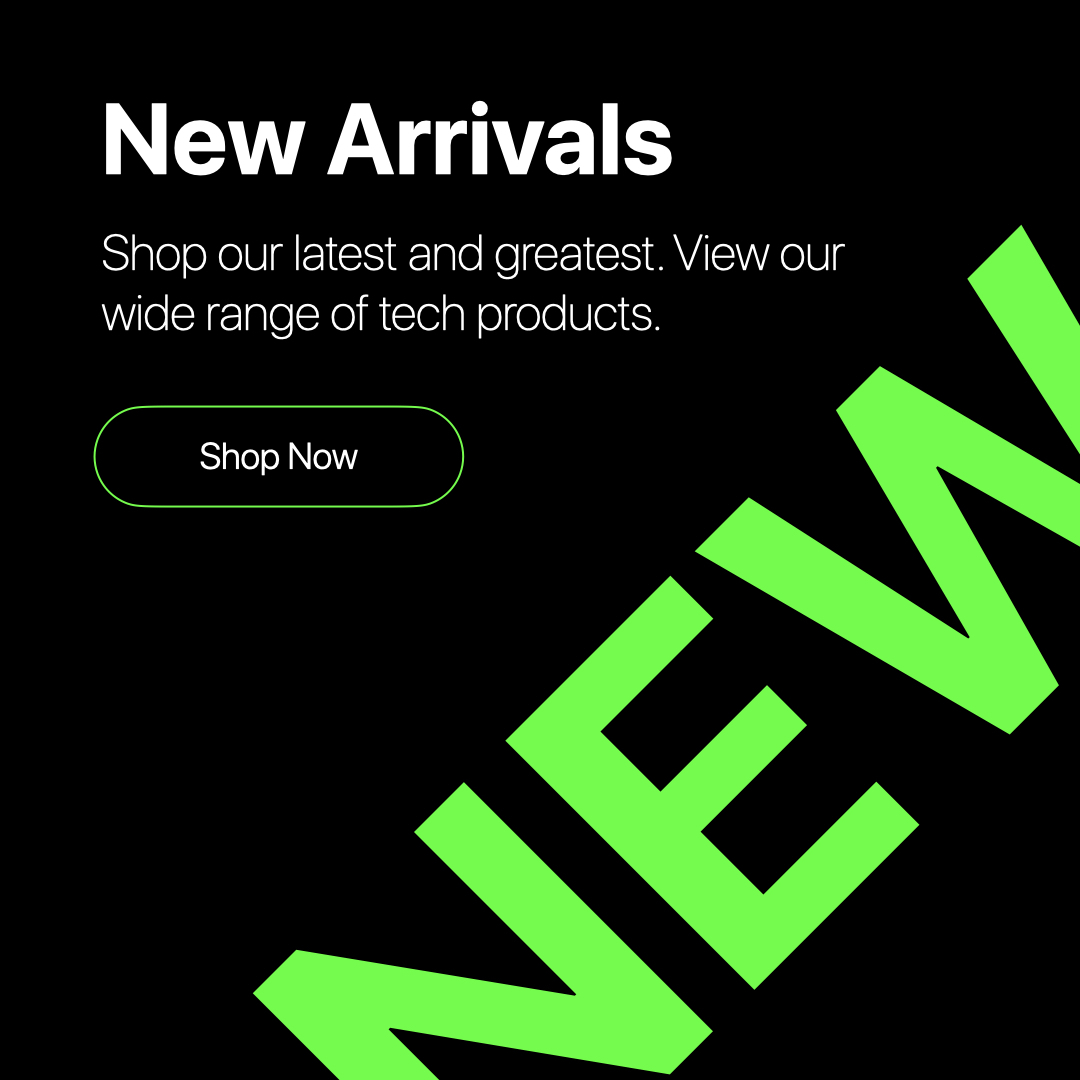 New Arrivals

Shop our latest and greatest. View our wide range of tech products.

Shop Now

NEW